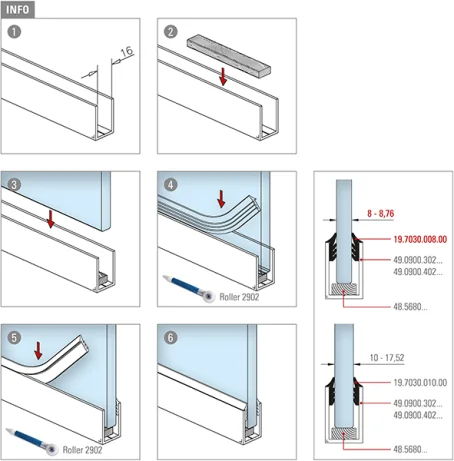 INFO

1

16

2

3

4

Roller 2902

5

Roller 2902

6

8 - 8,76

19.7030.008.00

49.0900.302...

49.0900.402...

48.5680...

10 - 17,52

19.7030.010.00

49.0900.302...

49.0900.402...

48.5680...